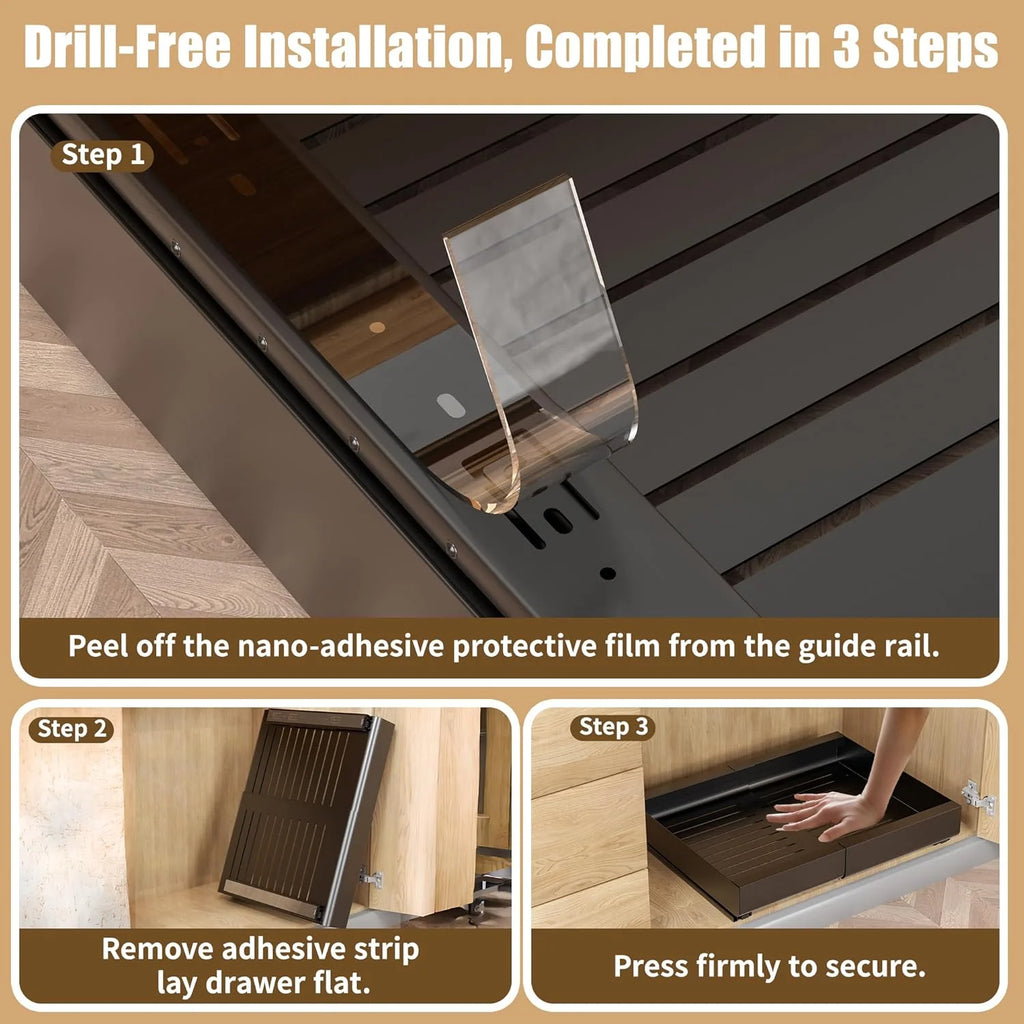 Drill-Free Installation, Completed in 3 Steps

Step 1

Peel off the nano-adhesive protective film from the guide rail.

Step 2

Remove adhesive strip lay drawer flat.

Step 3

Press firmly to secure.