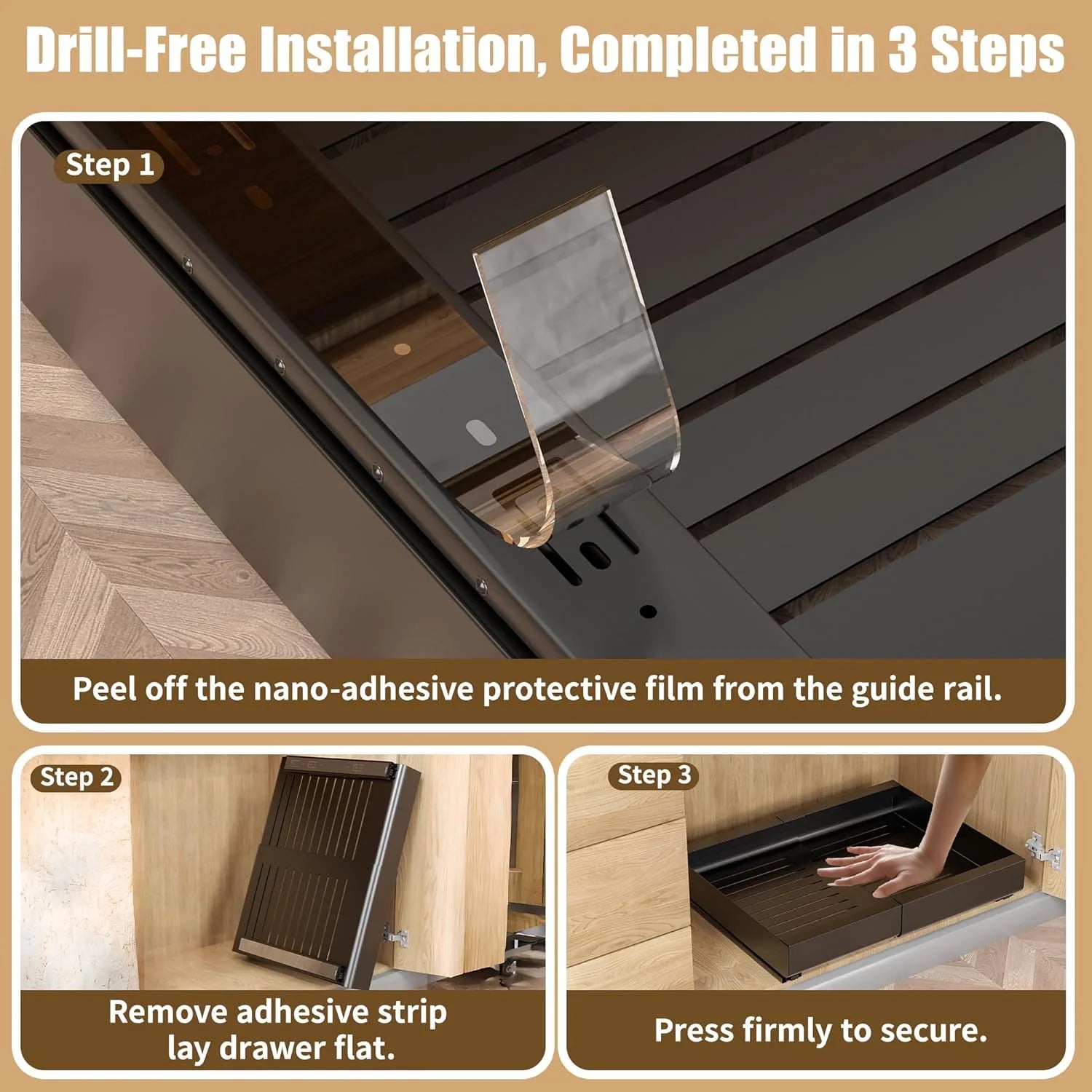 Drill-Free Installation, Completed in 3 Steps

Step 1

Peel off the nano-adhesive protective film from the guide rail.

Step 2

Remove adhesive strip lay drawer flat.

Step 3

Press firmly to secure.